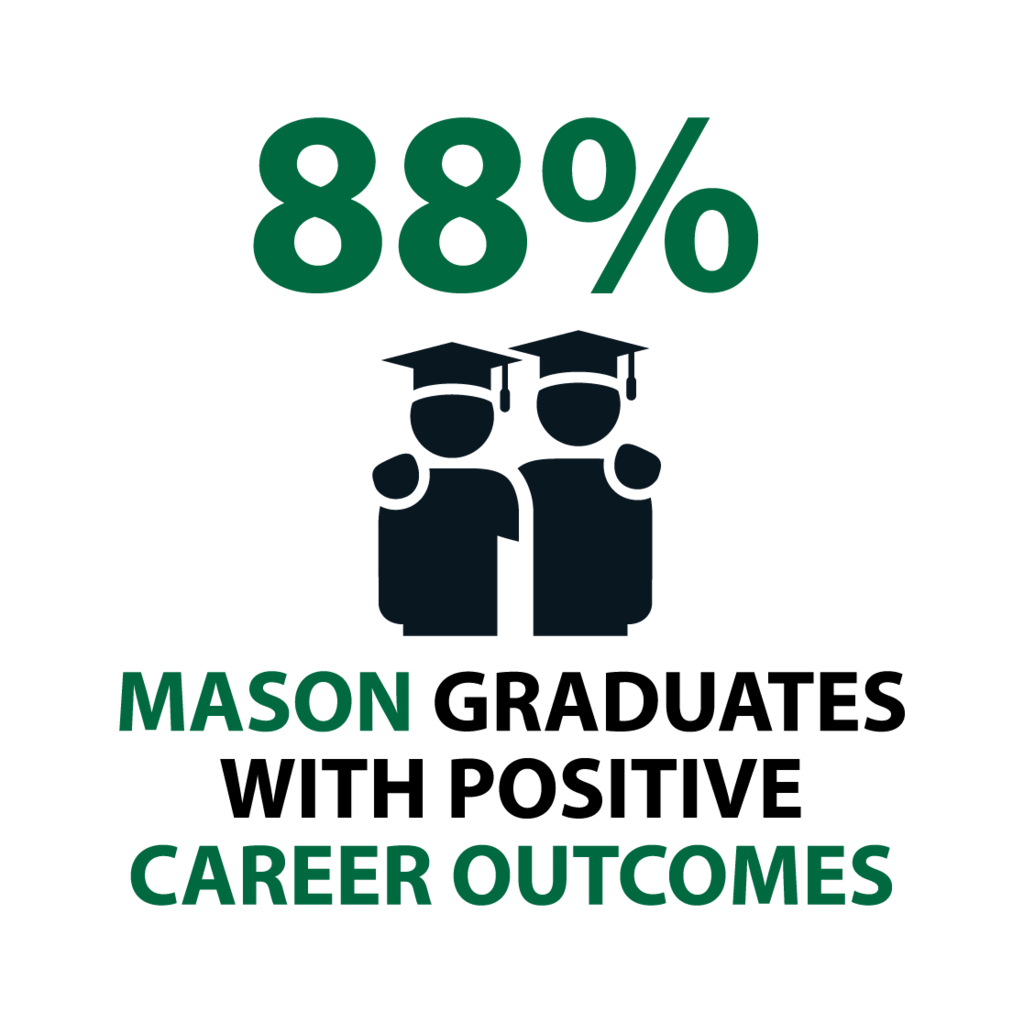 88%

MASON GRADUATES WITH POSITIVE CAREER OUTCOMES